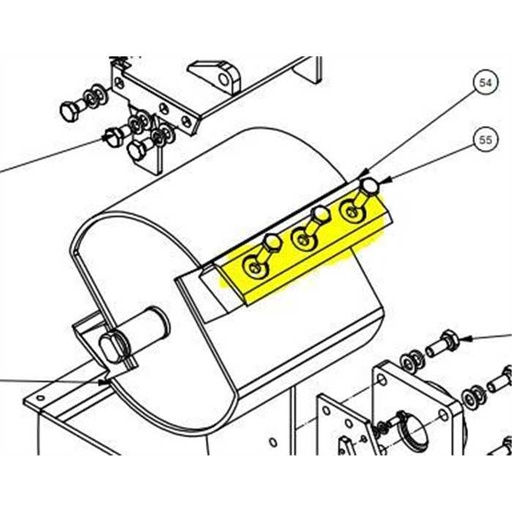 54

55